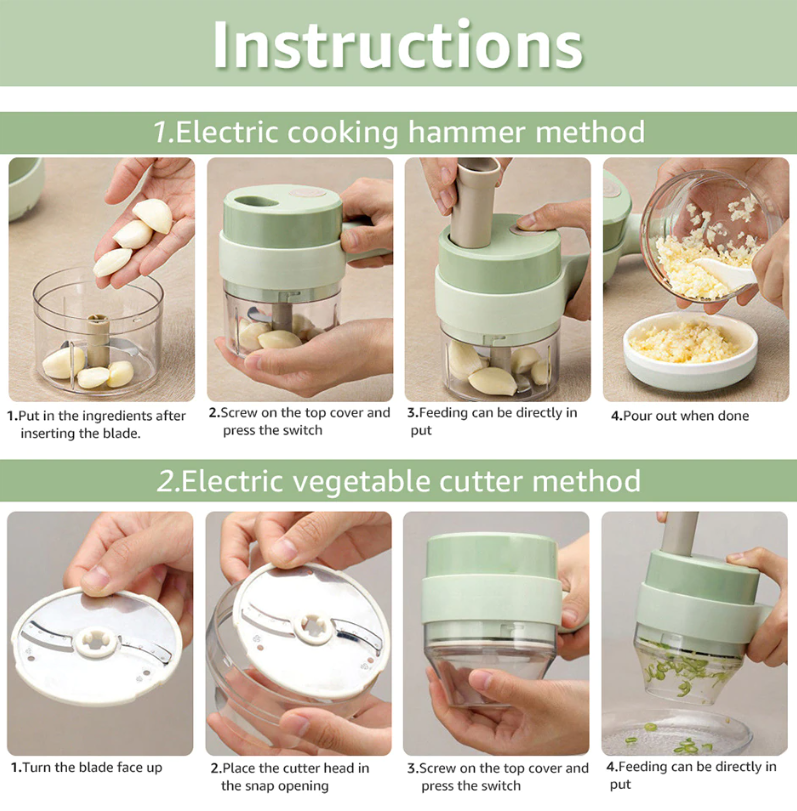 Instructions

1.Electric cooking hammer method

1.Put in the ingredients after inserting the blade.

2.Screw on the top cover and press the switch

3.Feeding can be directly in put

4.Pour out when done

2.Electric vegetable cutter method

1.Turn the blade face up

2.Place the cutter head in the snap opening

3.Screw on the top cover and press the switch

4.Feeding can be directly in put